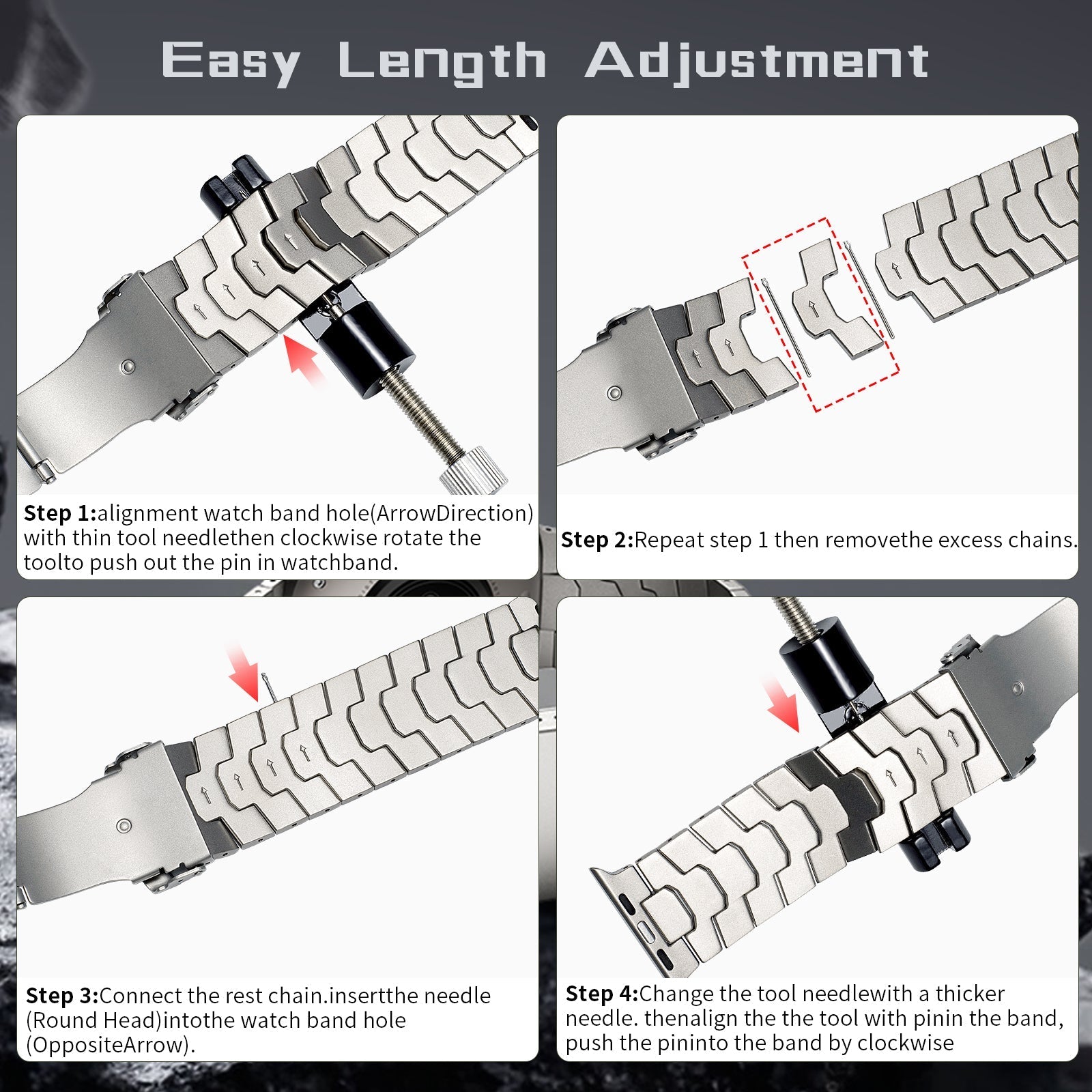 Easy Length Adjustment

Step 1:alignment watch band hole(ArrowDirection) with thin tool needlethen clockwise rotate the toolto push out the pin in watchband.

Step 2:Repeat step 1 then removethe excess chains.

Step 3:Connect the rest chain.insertthe needle (Round Head)intothe watch band hole (OppositeArrow).

Step 4:Change the tool needlewith a thicker needle. thenalign the the tool with pinin the band, push the pininto the band by clockwise