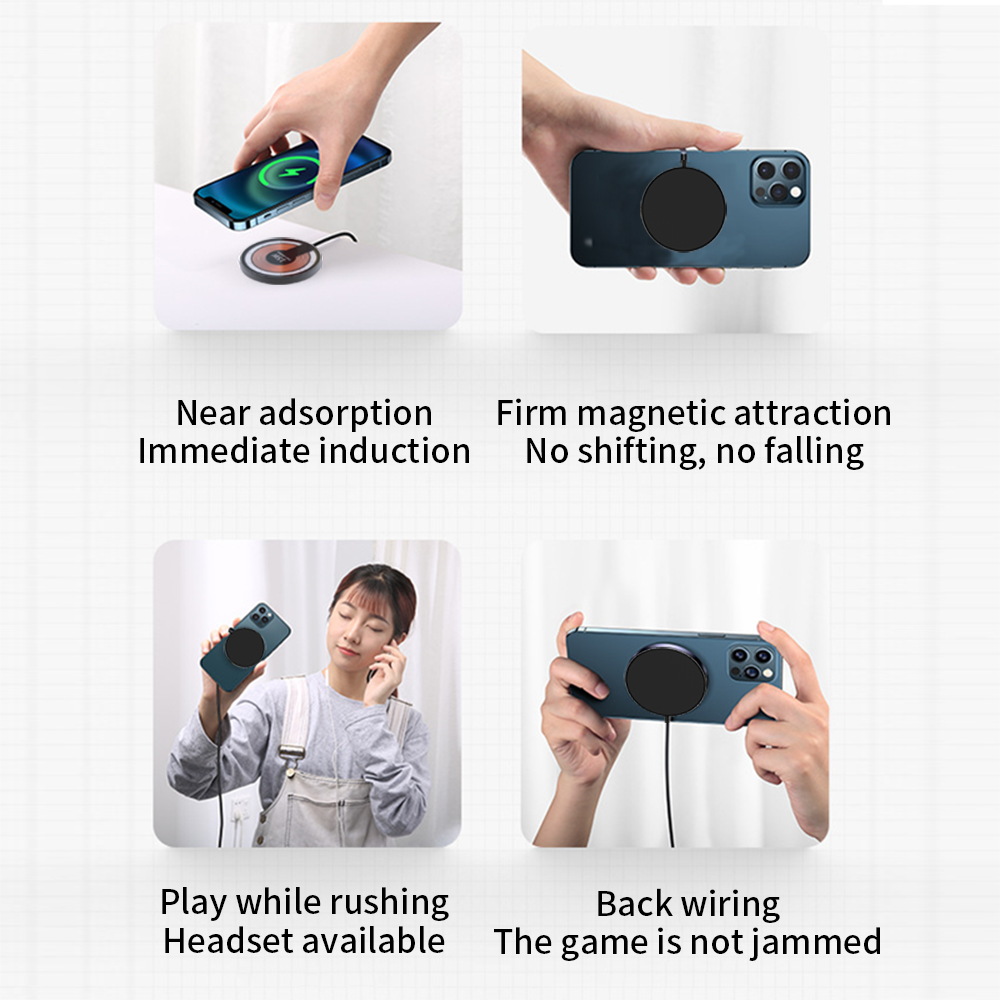 Near adsorption
Immediate induction

Firm magnetic attraction
No shifting, no falling

Play while rushing
Headset available

Back wiring
The game is not jammed